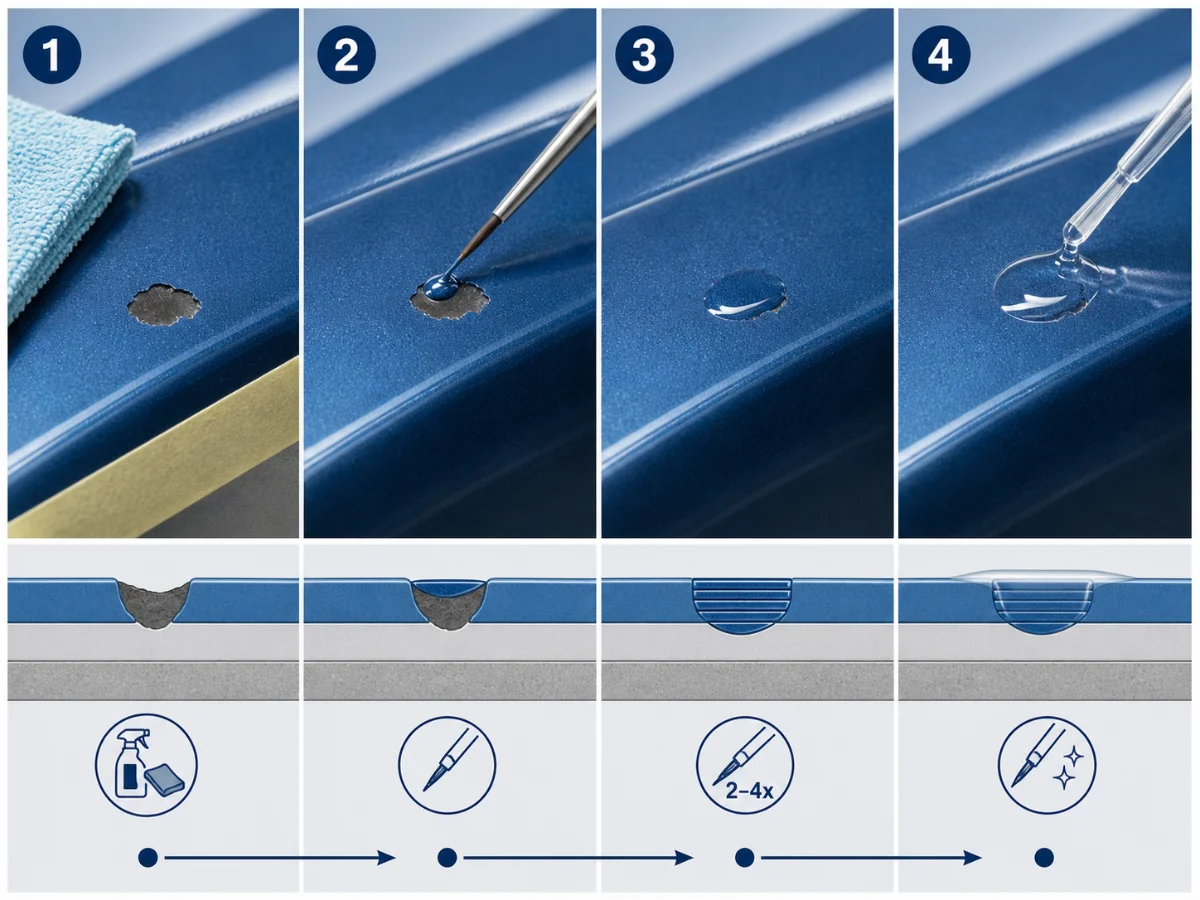 1

2

3

4

2–4x