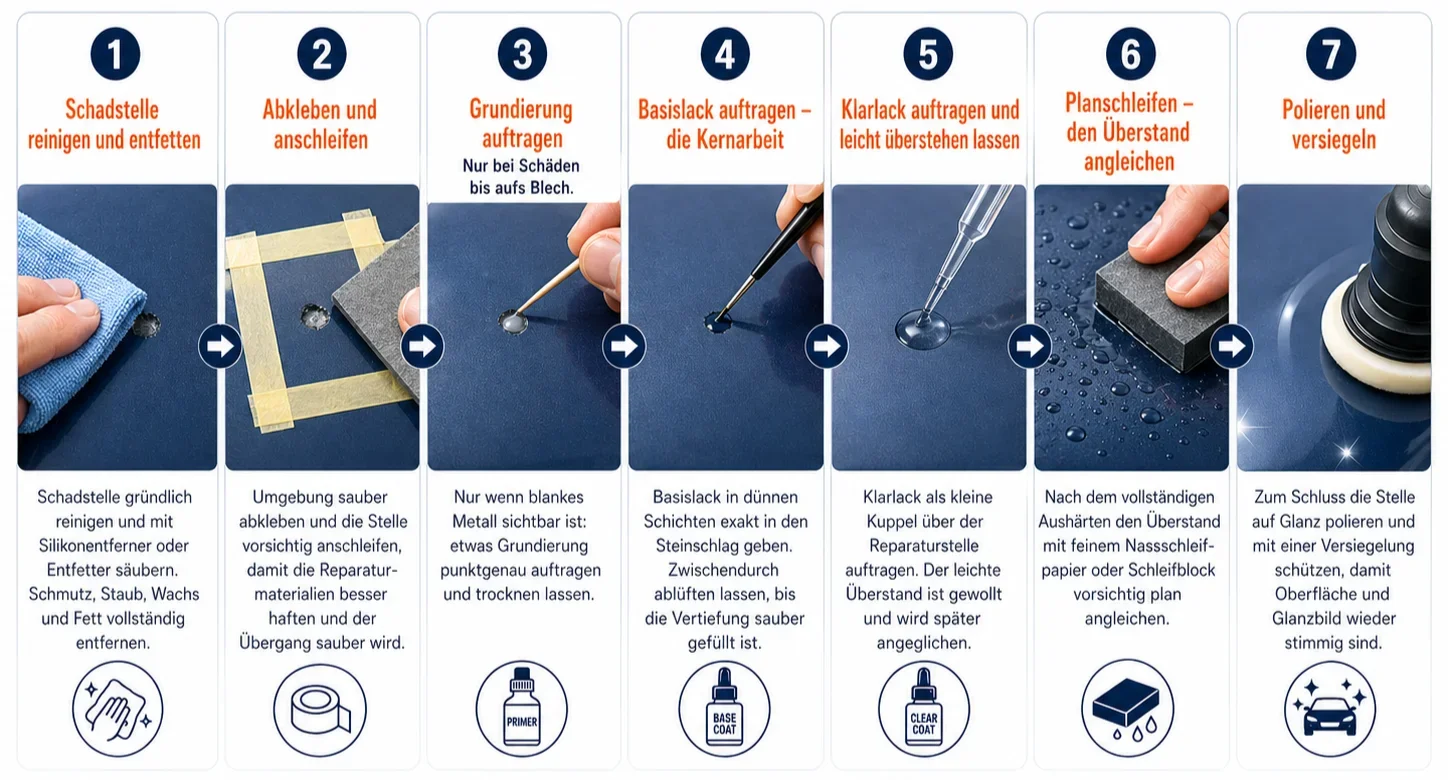 1
Schadstelle reinigen und entfetten

Schadstelle gründlich reinigen und mit Silikonentferner oder Entfetter säubern. Schmutz, Staub, Wachs und Fett vollständig entfernen.

2
Abkleben und anschleifen

Umgebung sauber abkleben und die Stelle vorsichtig anschleifen, damit die Reparaturmaterialien besser haften und der Übergang sauber wird.

3
Grundierung auftragen
Nur bei Schäden bis aufs Blech.

Nur wenn blankes Metall sichtbar ist: etwas Grundierung punktgenau auftragen und trocknen lassen.

PRIMER

4
Basislack auftragen – die Kernarbeit

Basislack in dünnen Schichten exakt in den Steinschlag geben. Zwischendurch ablüften lassen, bis die Vertiefung sauber gefüllt ist.

BASE COAT

5
Klarlack auftragen und leicht überstehen lassen

Klarlack als kleine Kuppel über der Reparaturstelle auftragen. Der leichte Überstand ist gewollt und wird später angeglichen.

CLEAR COAT

6
Planschleifen – den Überstand angleichen

Nach dem vollständigen Aushärten den Überstand mit feinem Nassschleifpapier oder Schleifblock vorsichtig plan angleichen.

7
Polieren und versiegeln

Zum Schluss die Stelle auf Glanz polieren und mit einer Versiegelung schützen, damit Oberfläche und Glanzbild wieder stimmig sind.