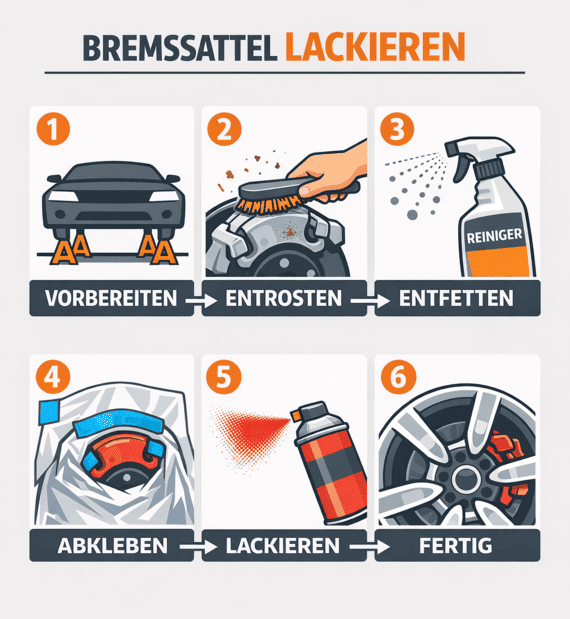 BREMSSATTEL LACKIEREN

1
VORBEREITEN

2
ENTROSTEN

3
REINIGER
ENTFETTEN

4
ABKLEBEN

5
LACKIEREN

6
FERTIG