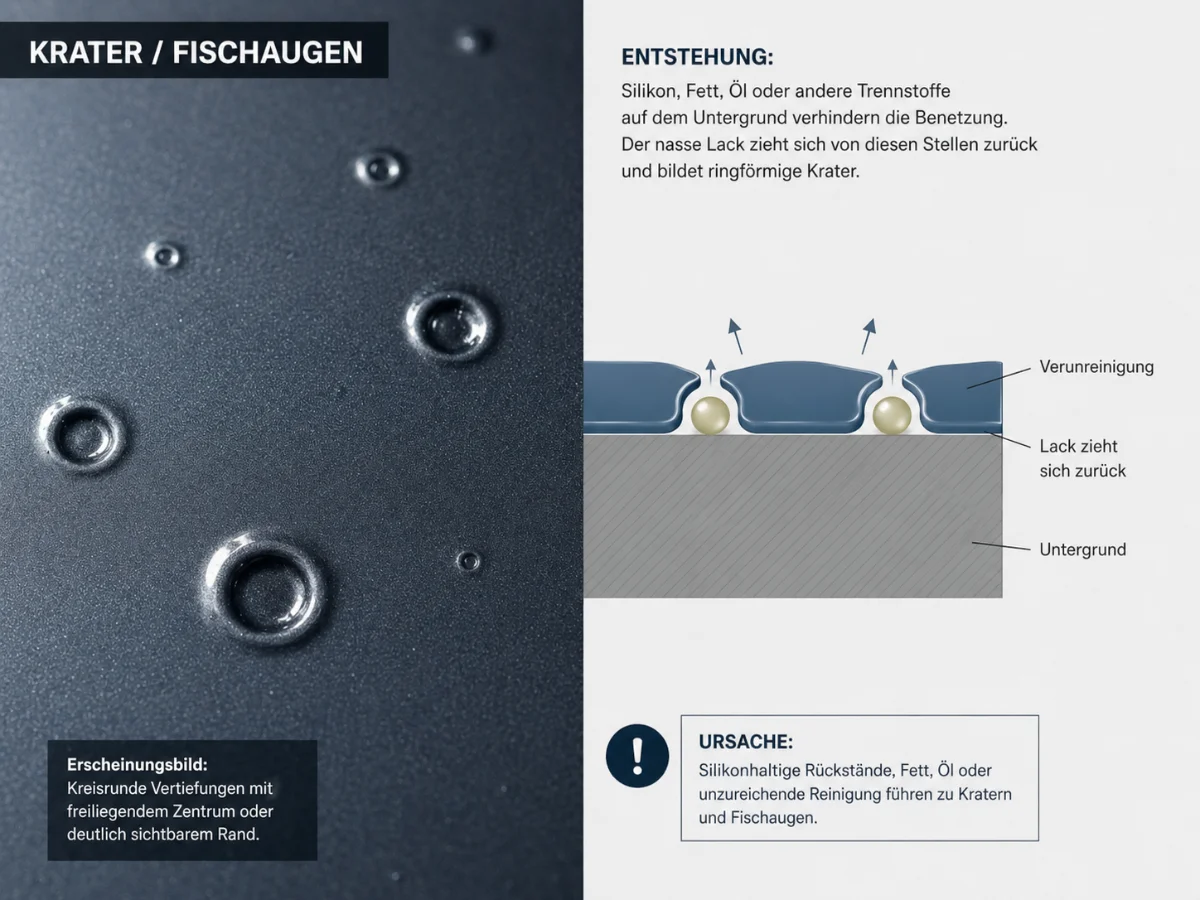 KRATER / FISCHAUGEN

Erscheinungsbild:
Kreisrunde Vertiefungen mit freiliegendem Zentrum oder deutlich sichtbarem Rand.

ENTSTEHUNG:
Silikon, Fett, Öl oder andere Trennstoffe auf dem Untergrund verhindern die Benetzung. Der nasse Lack zieht sich von diesen Stellen zurück und bildet ringförmige Krater.

Verunreinigung

Lack zieht sich zurück

Untergrund

!

URSACHE:
Silikonhaltige Rückstände, Fett, Öl oder unzureichende Reinigung führen zu Kratern und Fischaugen.