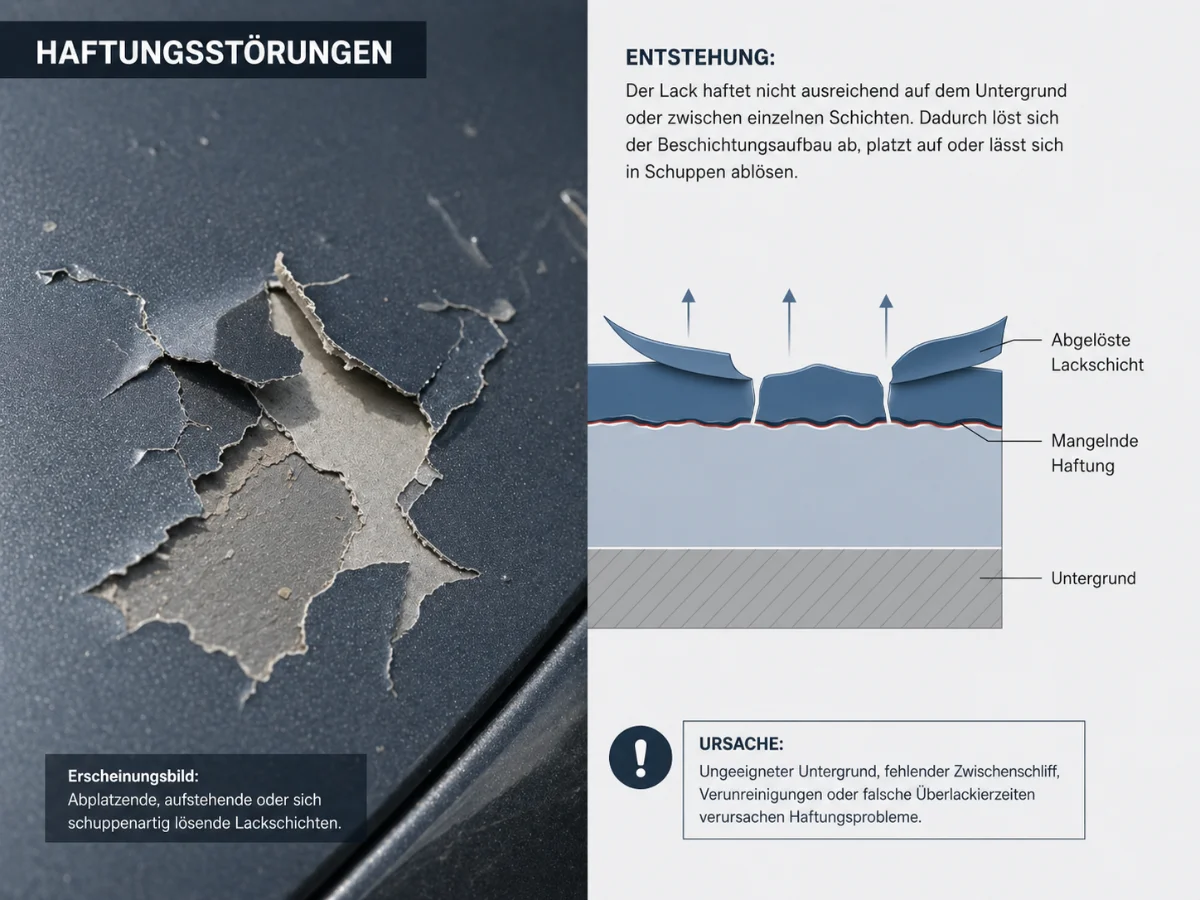 HAFTUNGSSTÖRUNGEN

Erscheinungsbild:
Abplatzende, aufstehende oder sich schuppenartig lösende Lackschichten.

ENTSTEHUNG:
Der Lack haftet nicht ausreichend auf dem Untergrund oder zwischen einzelnen Schichten. Dadurch löst sich der Beschichtungsaufbau ab, platzt auf oder lässt sich in Schuppen ablösen.

Abgelöste Lackschicht

Mangelnde Haftung

Untergrund

!

URSACHE:
Ungeeigneter Untergrund, fehlender Zwischenschliff, Verunreinigungen oder falsche Überlackierzeiten verursachen Haftungsprobleme.