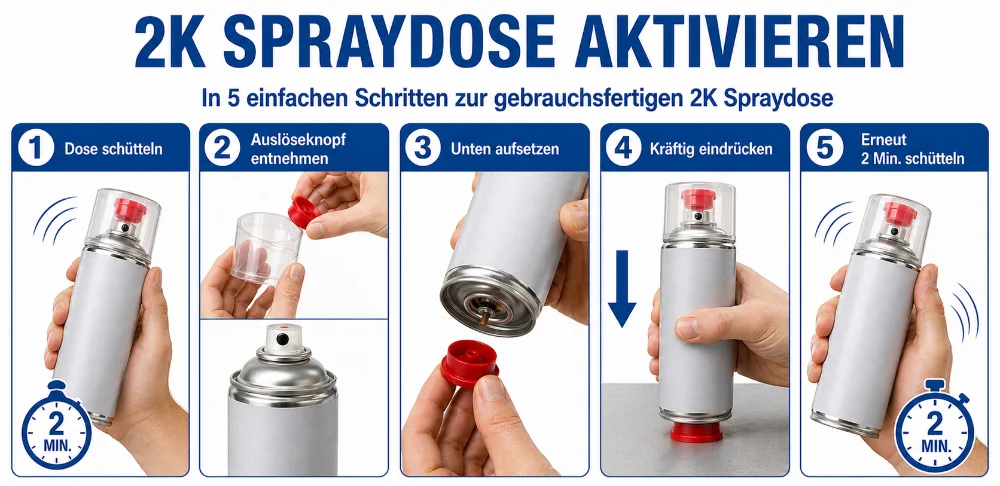 2K SPRAYDOSE AKTIVIEREN

In 5 einfachen Schritten zur gebrauchsfertigen 2K Spraydose

1 Dose schütteln

2 MIN.

2 Auslöseknopf entnehmen

3 Unten aufsetzen

4 Kräftig eindrücken

5 Erneut 2 Min. schütteln

2 MIN.