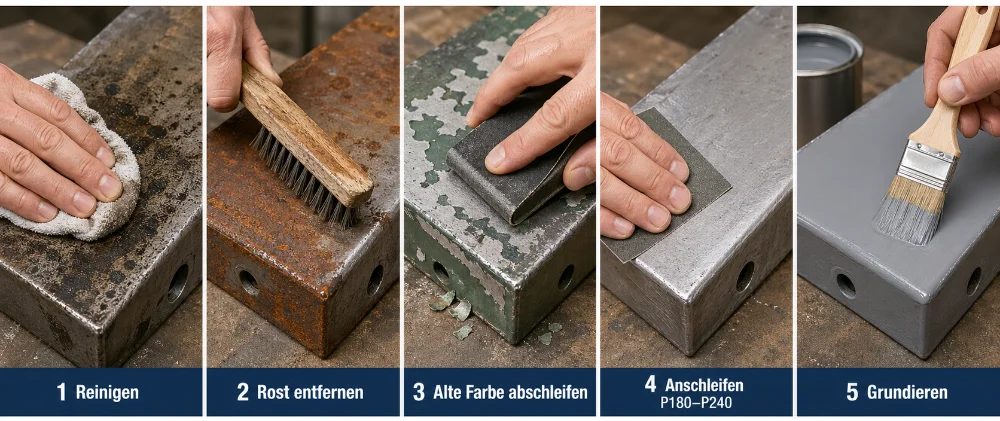 1 Reinigen

2 Rost entfernen

3 Alte Farbe abschleifen

4 Anschleifen
P180–P240

5 Grundieren