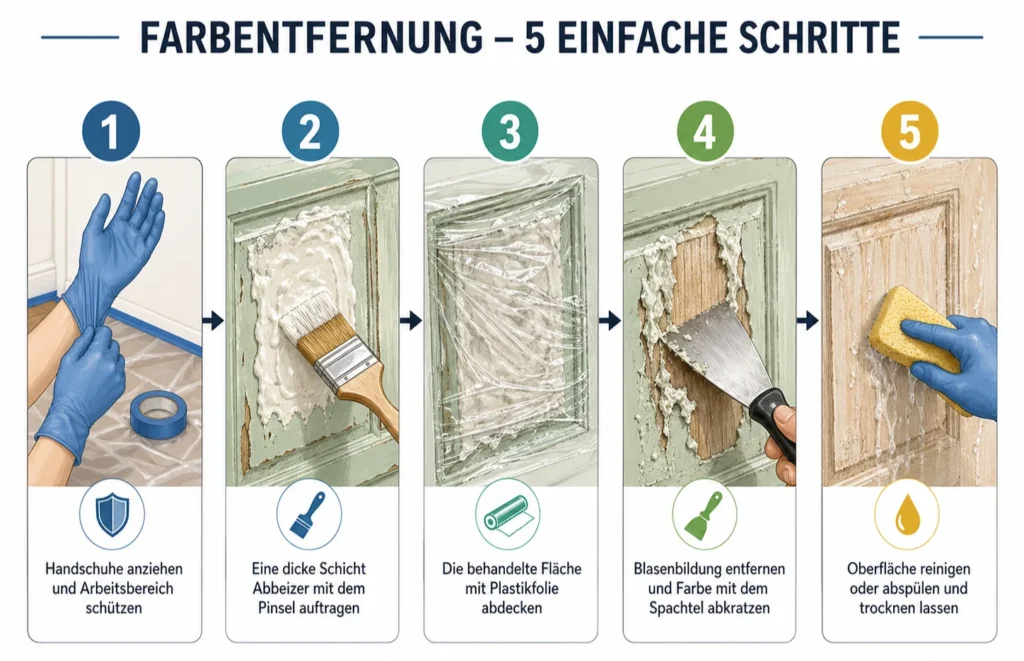 FARBENTFERNUNG – 5 EINFACHE SCHRITTE

1

Handschuhe anziehen und Arbeitsbereich schützen

2

Eine dicke Schicht Abbeizer mit dem Pinsel auftragen

3

Die behandelte Fläche mit Plastikfolie abdecken

4

Blasenbildung entfernen und Farbe mit dem Spachtel abkratzen

5

Oberfläche reinigen oder abspülen und trocknen lassen